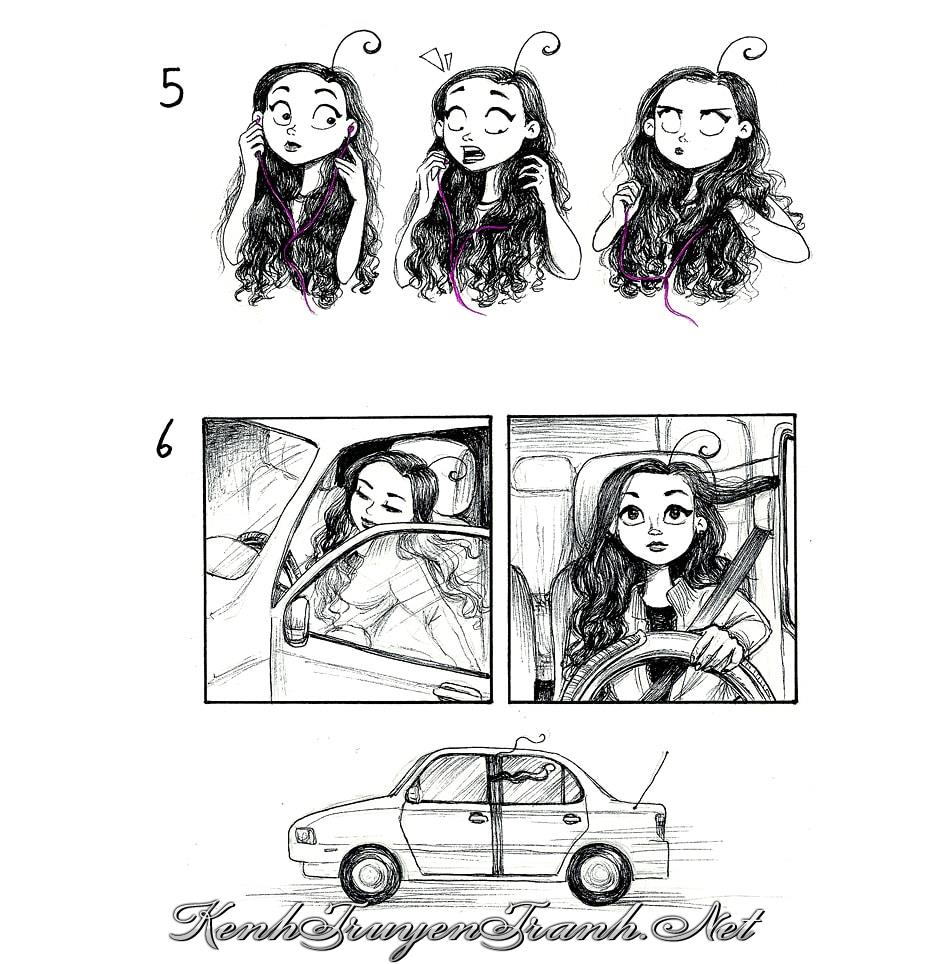 5

6

KenhTruyenTranh.Net